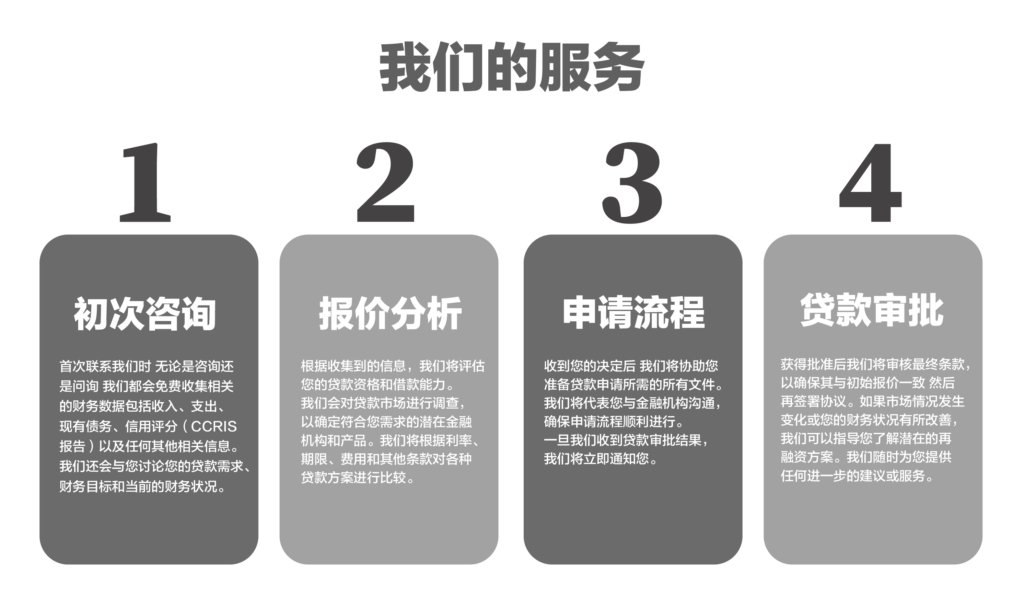 我们的服务

1

初次咨询

首次联系我们时 无论是咨询还是问询 我们都会免费收集相关的财务数据包括收入、支出、现有债务、信用评分（CCRIS报告）以及任何其他相关信息。我们还会与您讨论您的贷款需求、财务目标和当前的财务状况。

2

报价分析

根据收集到的信息，我们将评估您的贷款资格和借款能力。我们会对贷款市场进行调查，以确定符合您需求的潜在金融机构和产品。我们将根据利率、期限、费用和其他条款对各种贷款方案进行比较。

3

申请流程

收到您的决定后 我们将协助您准备贷款申请所需的所有文件。我们将代表您与金融机构沟通，确保申请流程顺利进行。一旦我们收到贷款审批结果，我们将立即通知您。

4

贷款审批

获得批准后我们将审核最终条款，以确保其与初始报价一致 然后再签署协议。如果市场情况发生变化或您的财务状况有所改善，我们可以指导您了解潜在的再融资方案。我们随时为您提供任何进一步的建议或服务。